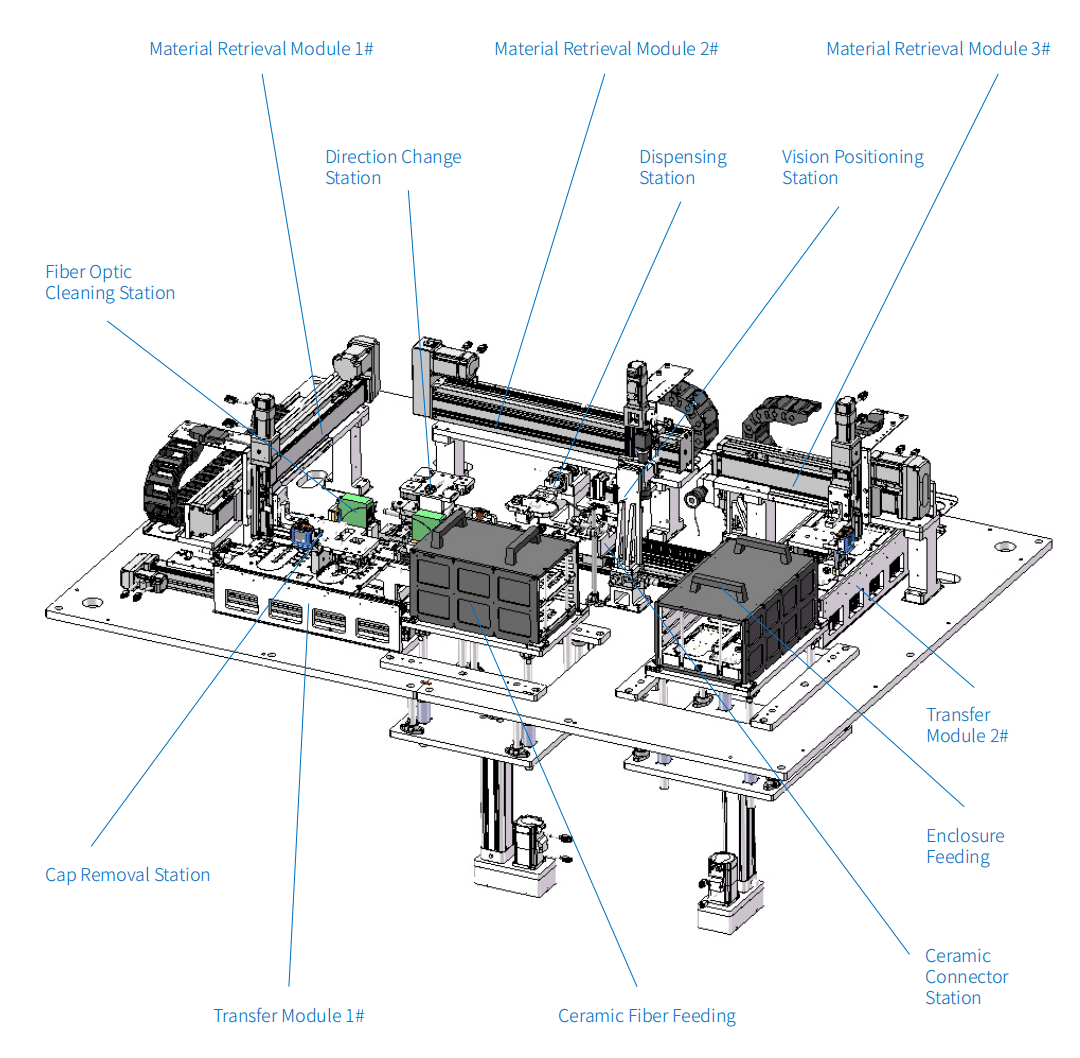 Material Retrieval Module 1#

Material Retrieval Module 2#

Material Retrieval Module 3#

Direction Change Station

Dispensing Station

Vision Positioning Station

Fiber Optic Cleaning Station

Transfer Module 2#

Enclosure Feeding

Cap Removal Station

Ceramic Connector Station

Transfer Module 1#

Ceramic Fiber Feeding